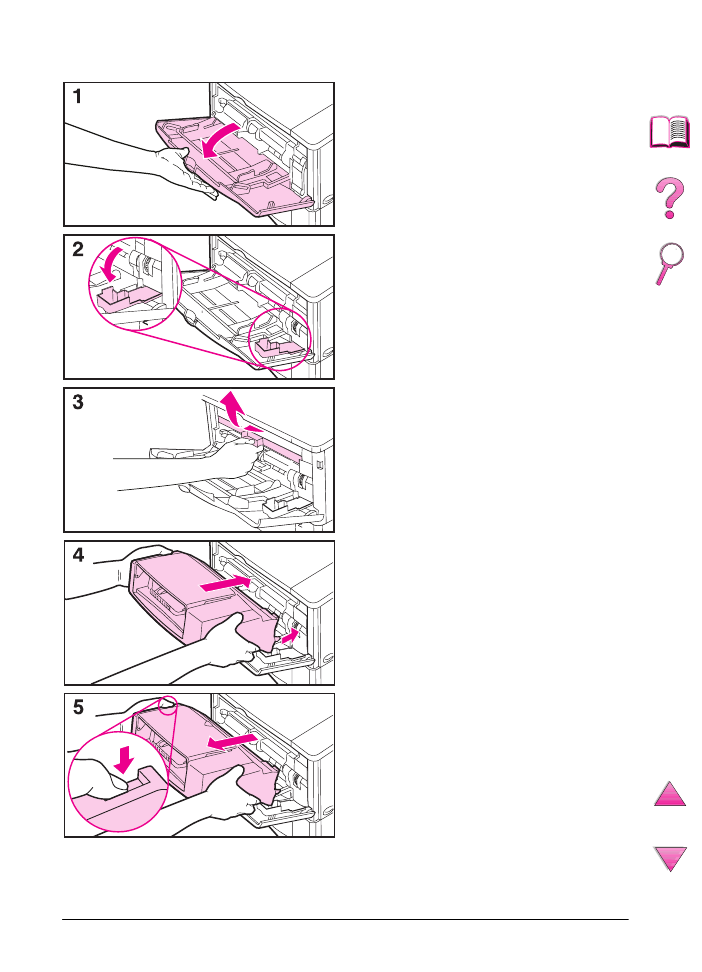 1

2

3

4

5